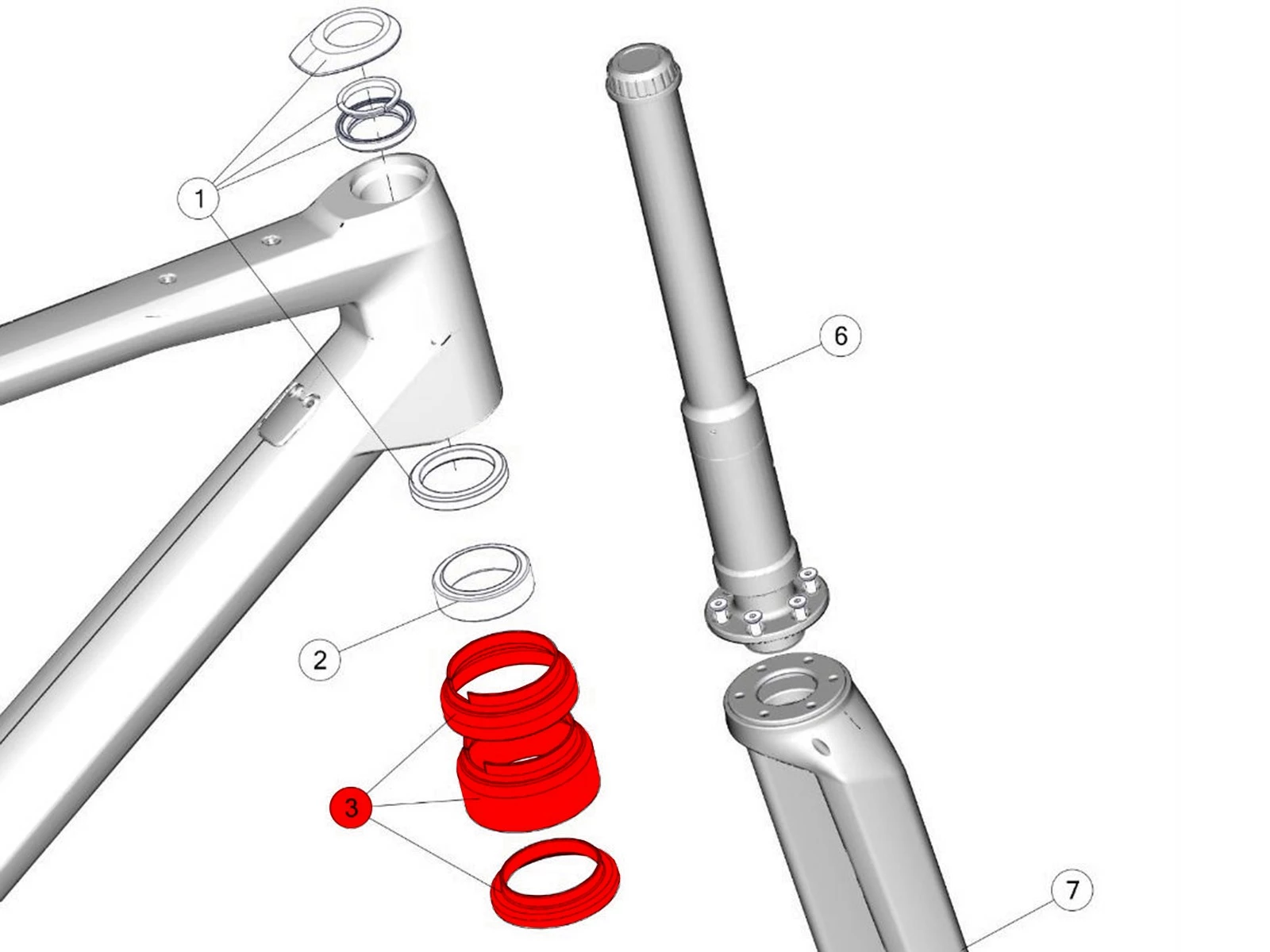 1

6

2

3

7